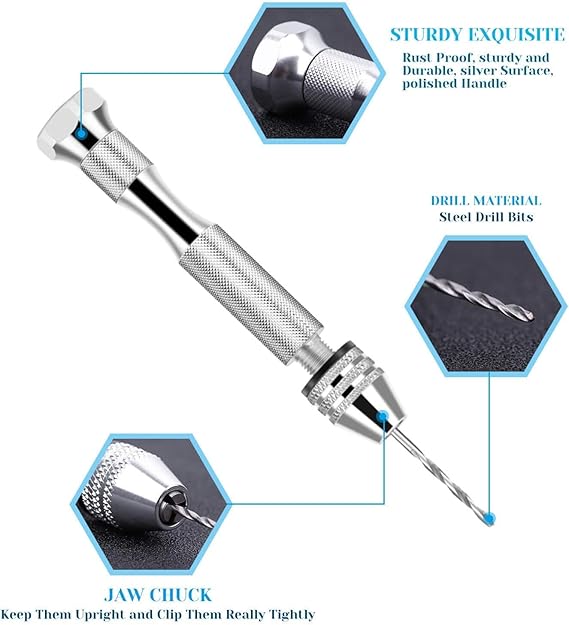 STURDY EXQUISITE
Rust Proof, sturdy and Durable, silver Surface, polished Handle

DRILL MATERIAL
Steel Drill Bits

JAW CHUCK
Keep Them Upright and Clip Them Really Tightly