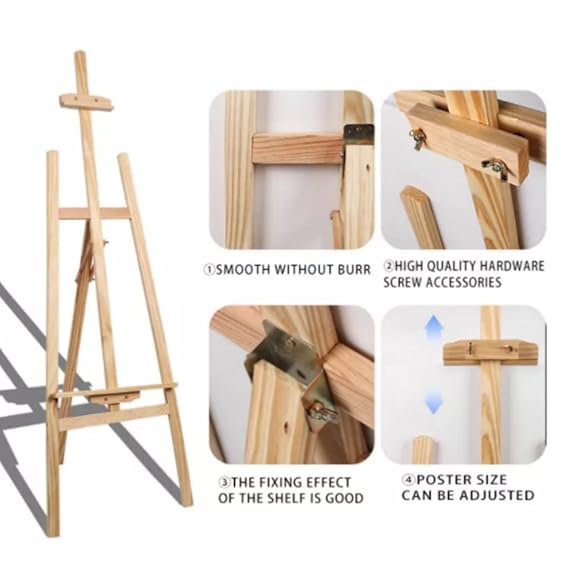 ①SMOOTH WITHOUT BURR

②HIGH QUALITY HARDWARE SCREW ACCESSORIES

③THE FIXING EFFECT OF THE SHELF IS GOOD

④POSTER SIZE CAN BE ADJUSTED